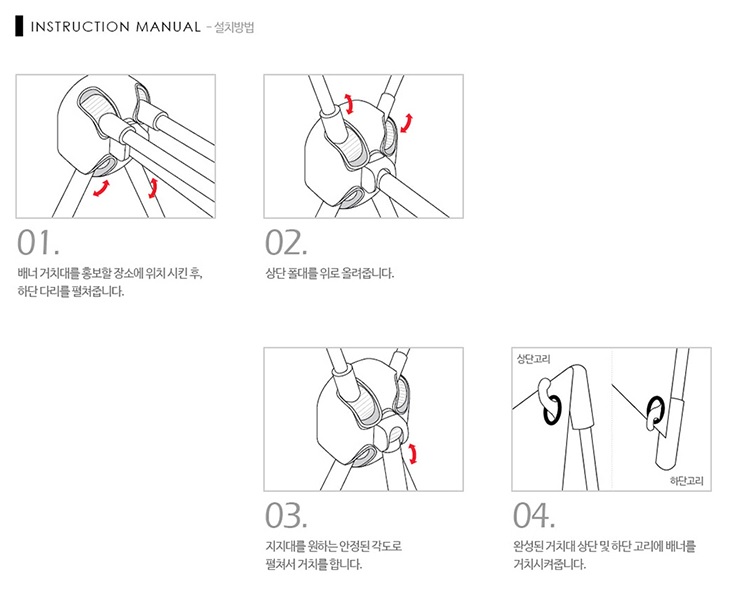 INSTRUCTION MANUAL - 설치방법

01.

배너 거치대를 홍보할 장소에 위치 시킨 후, 하단 다리를 펼쳐줍니다.

02.

상단 폴대를 위로 올려줍니다.

03.

지지대를 원하는 안정된 각도로 펼쳐서 거치를 합니다.

상단고리

하단고리

04.

완성된 거치대 상단 및 하단 고리에 배너를 거치시켜줍니다.